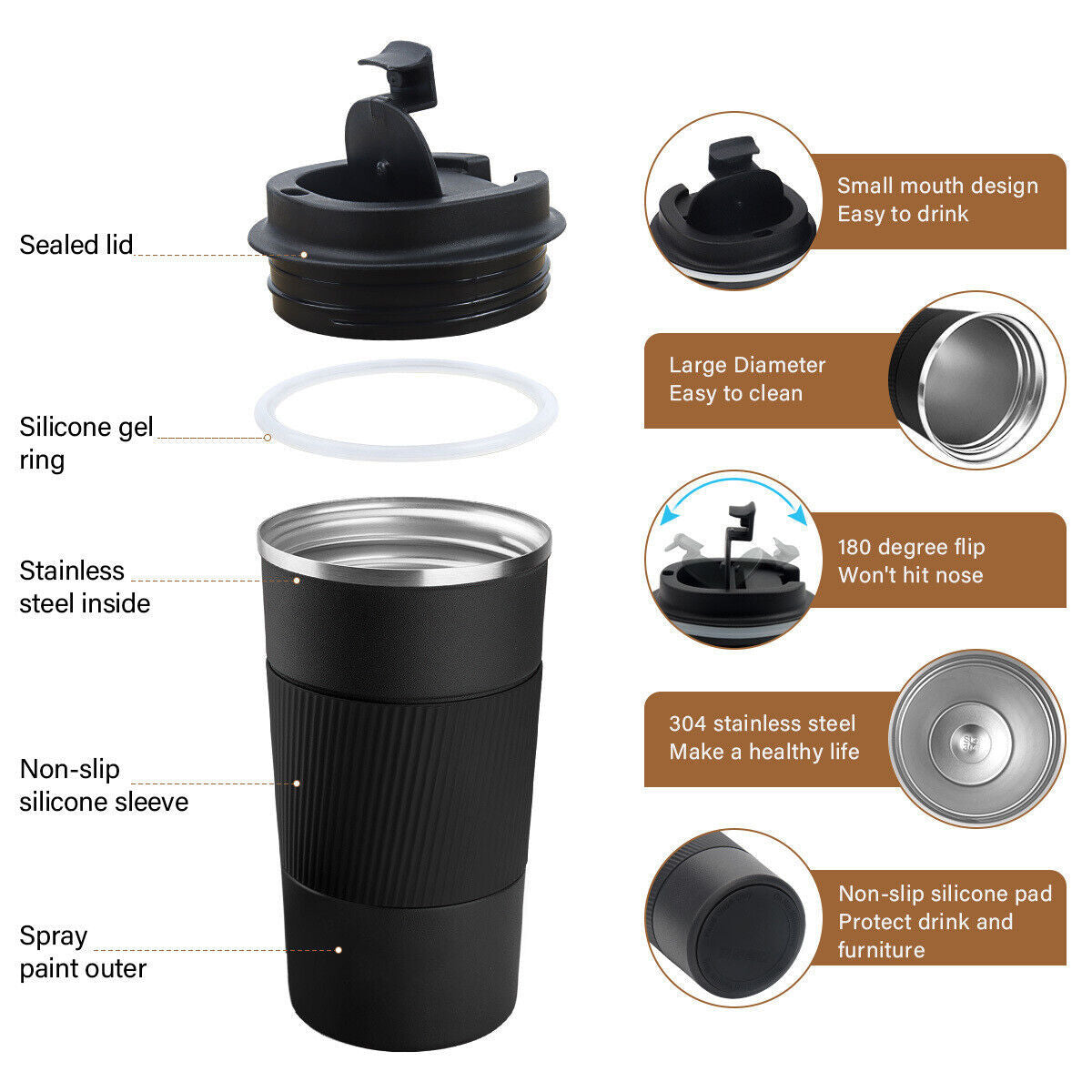 Sealed lid

Silicone gel ring

Stainless steel inside

Non-slip silicone sleeve

Spray paint outer

Small mouth design
Easy to drink

Large Diameter
Easy to clean

180 degree flip
Won't hit nose

304 stainless steel
Make a healthy life

Non-slip silicone pad
Protect drink and furniture